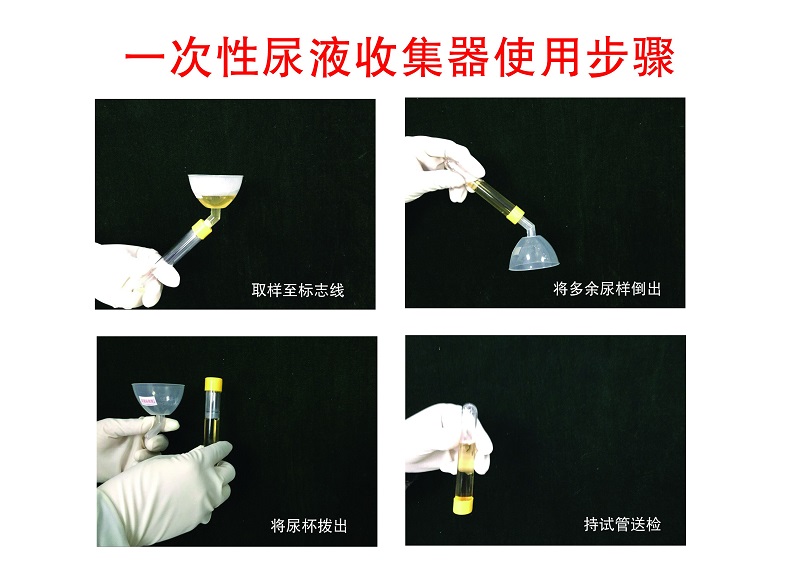 一次性尿液收集器使用步骤

取样至标志线

将多余尿样倒出

将尿杯拔出

持试管送检